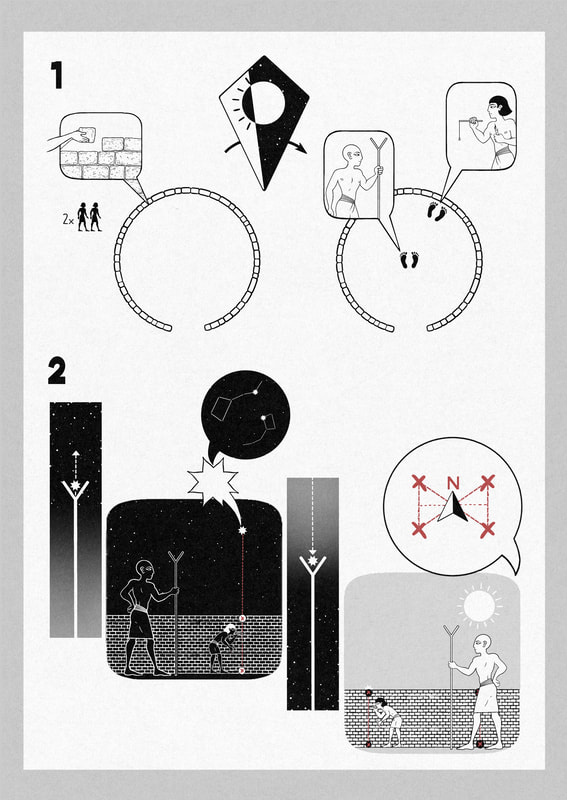 1

2x

2

N